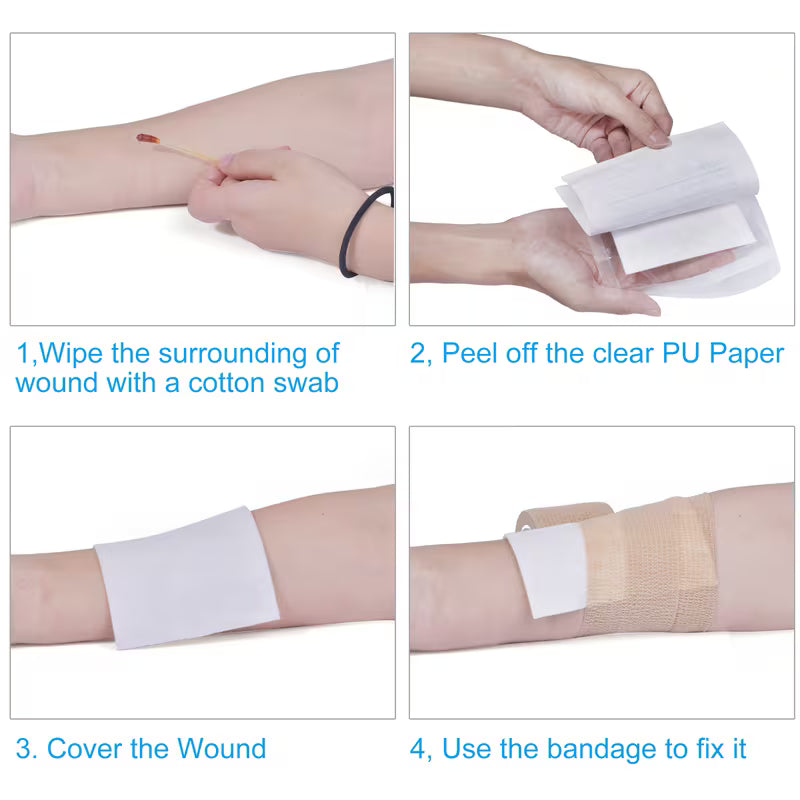 1,Wipe the surrounding of wound with a cotton swab

2, Peel off the clear PU Paper

3. Cover the Wound

4, Use the bandage to fix it