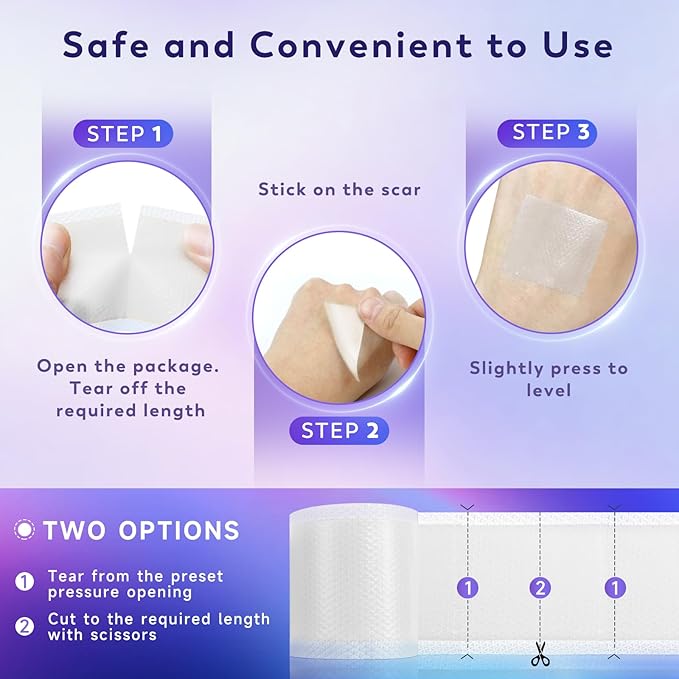 Safe and Convenient to Use

STEP 1

Open the package. Tear off the required length

Stick on the scar

STEP 2

STEP 3

Slightly press to level

TWO OPTIONS

① Tear from the preset pressure opening

② Cut to the required length with scissors

① ② ①