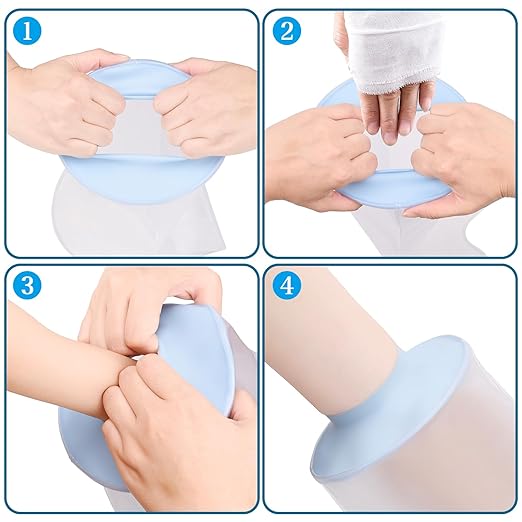 1

2

3

4