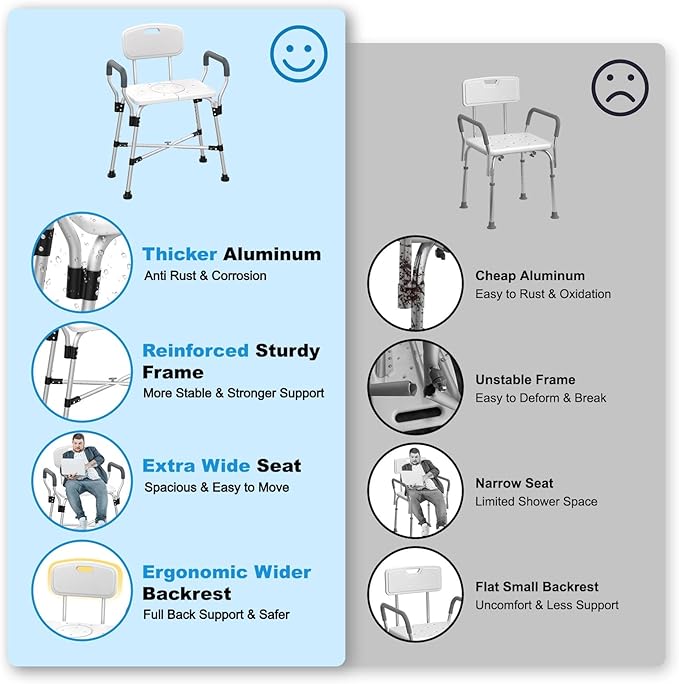 Thicker Aluminum
Anti Rust & Corrosion

Reinforced Sturdy Frame
More Stable & Stronger Support

Extra Wide Seat
Spacious & Easy to Move

Ergonomic Wider Backrest
Full Back Support & Safer

Cheap Aluminum
Easy to Rust & Oxidation

Unstable Frame
Easy to Deform & Break

Narrow Seat
Limited Shower Space

Flat Small Backrest
Uncomfort & Less Support