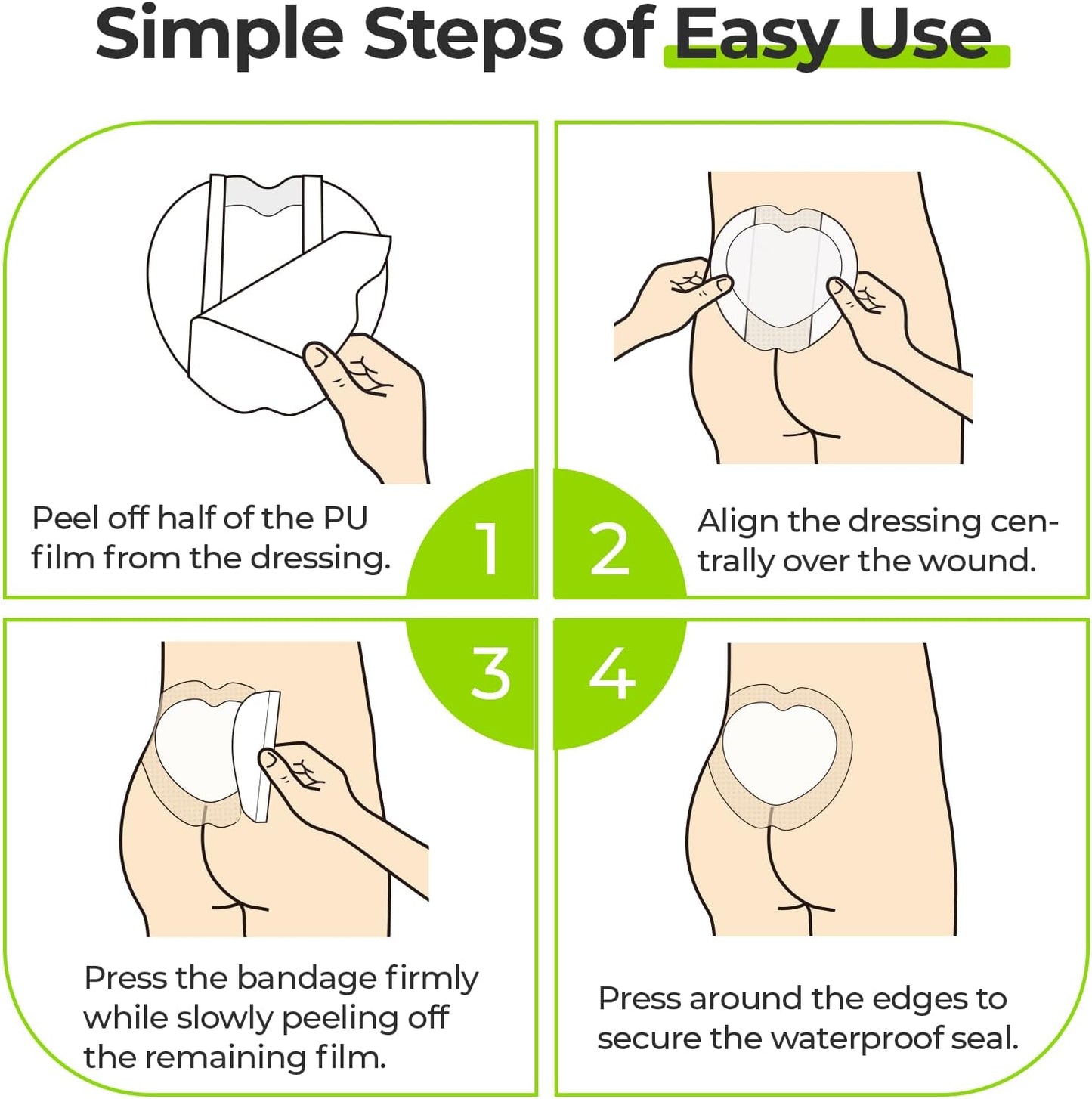 Simple Steps of Easy Use

Peel off half of the PU film from the dressing.

1

2

Align the dressing centrally over the wound.

3

4

Press the bandage firmly while slowly peeling off the remaining film.

Press around the edges to secure the waterproof seal.