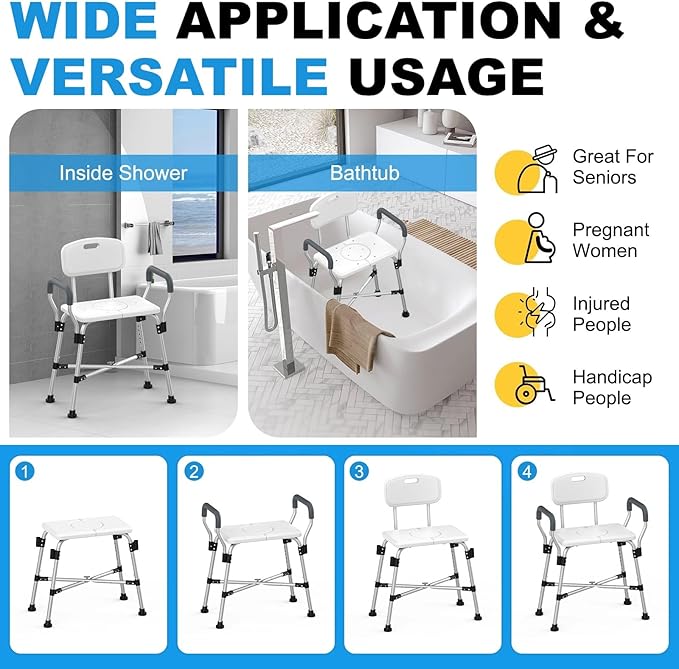 WIDE APPLICATION & VERSATILE USAGE

Inside Shower

Bathtub

Great For Seniors

Pregnant Women

Injured People

Handicap People

1

2

3

4