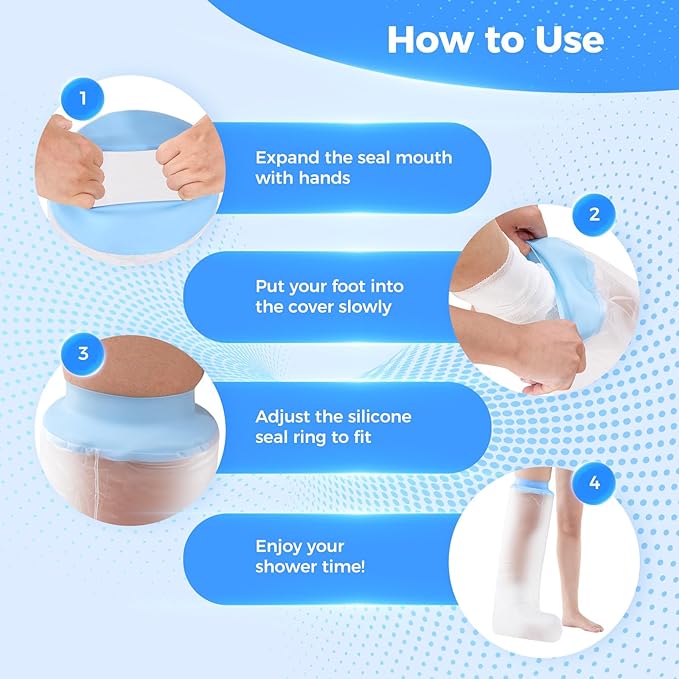 How to Use

1

Expand the seal mouth with hands

2

Put your foot into the cover slowly

3

Adjust the silicone seal ring to fit

4

Enjoy your shower time!