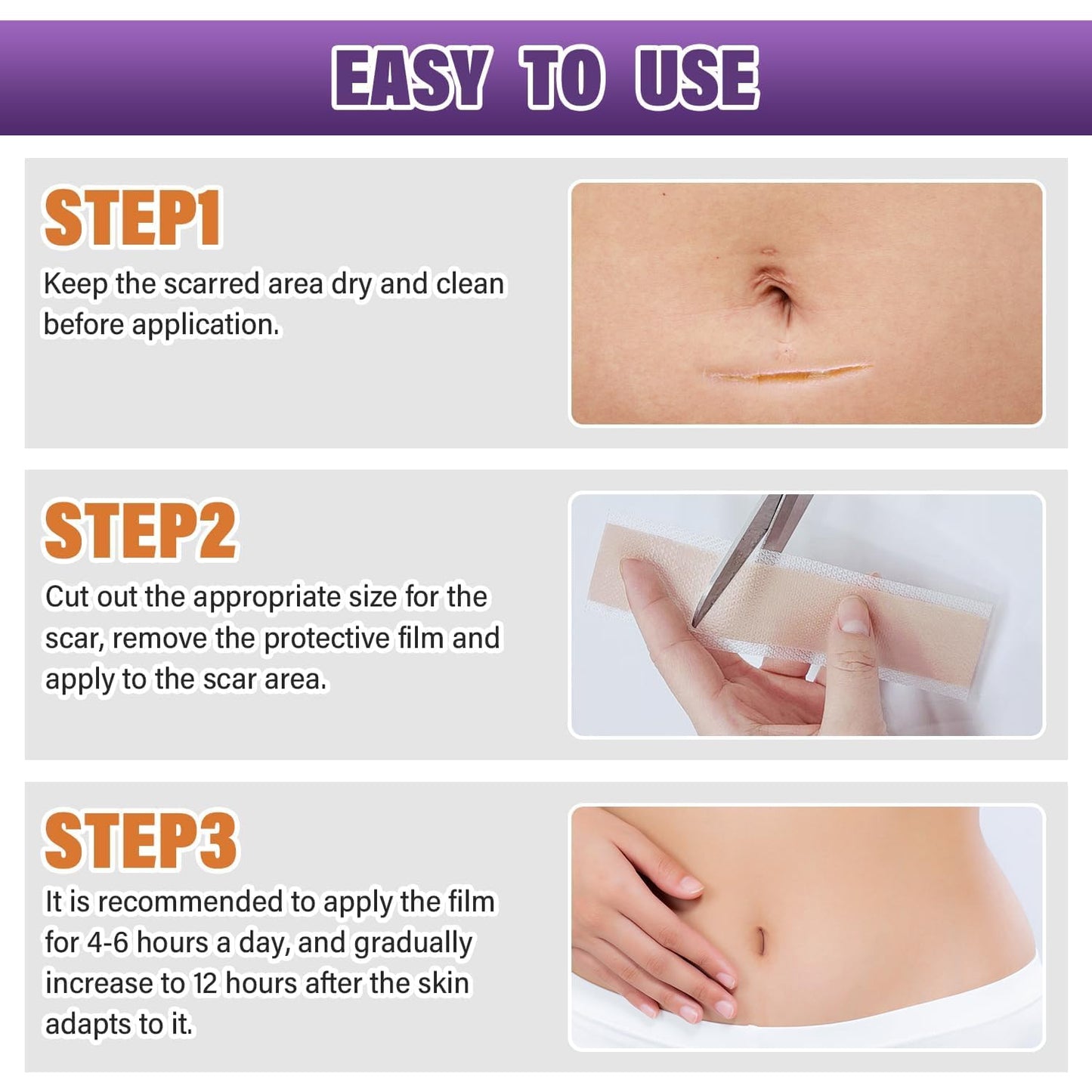 EASY TO USE

STEP1
Keep the scarred area dry and clean before application.

STEP2
Cut out the appropriate size for the scar, remove the protective film and apply to the scar area.

STEP3
It is recommended to apply the film for 4-6 hours a day, and gradually increase to 12 hours after the skin adapts to it.