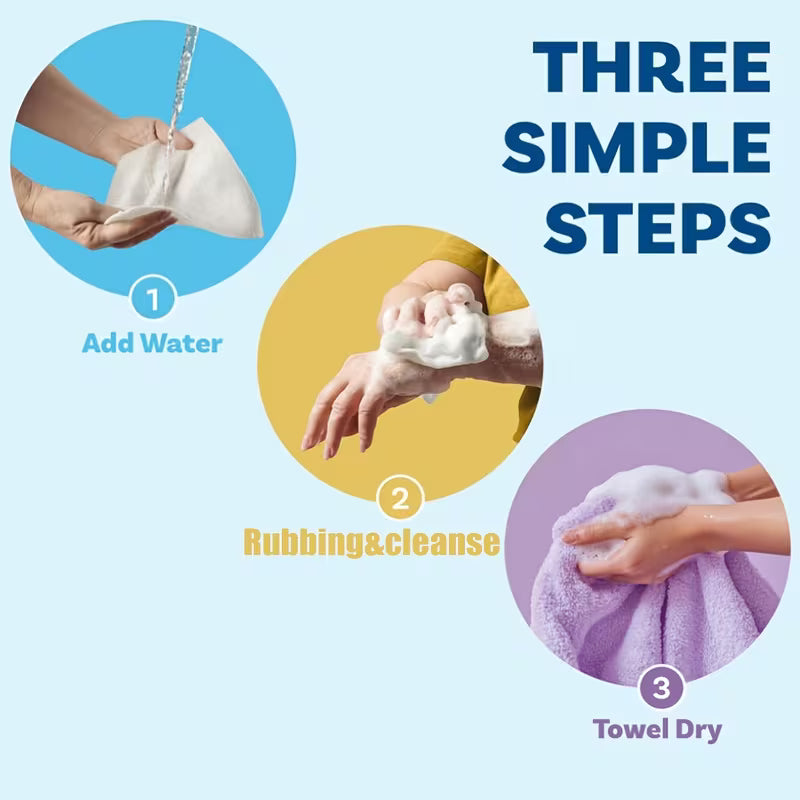 THREE SIMPLE STEPS

1
Add Water

2
Rubbing&cleanse

3
Towel Dry