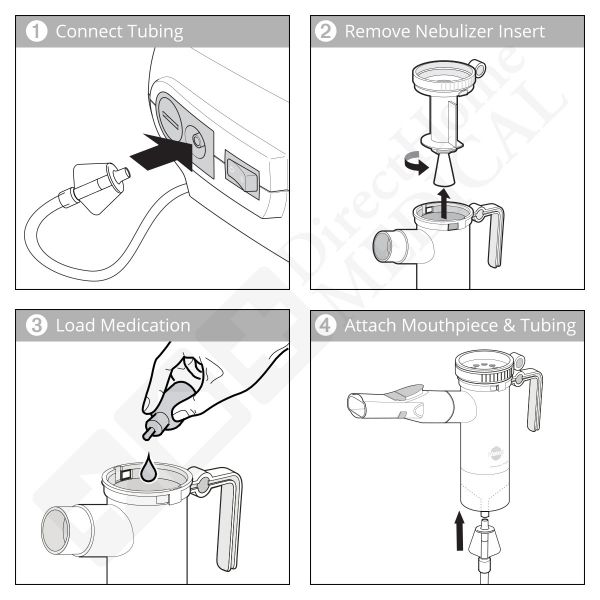 1 Connect Tubing

2 Remove Nebulizer Insert

3 Load Medication

4 Attach Mouthpiece & Tubing

DirectHome MEDICAL